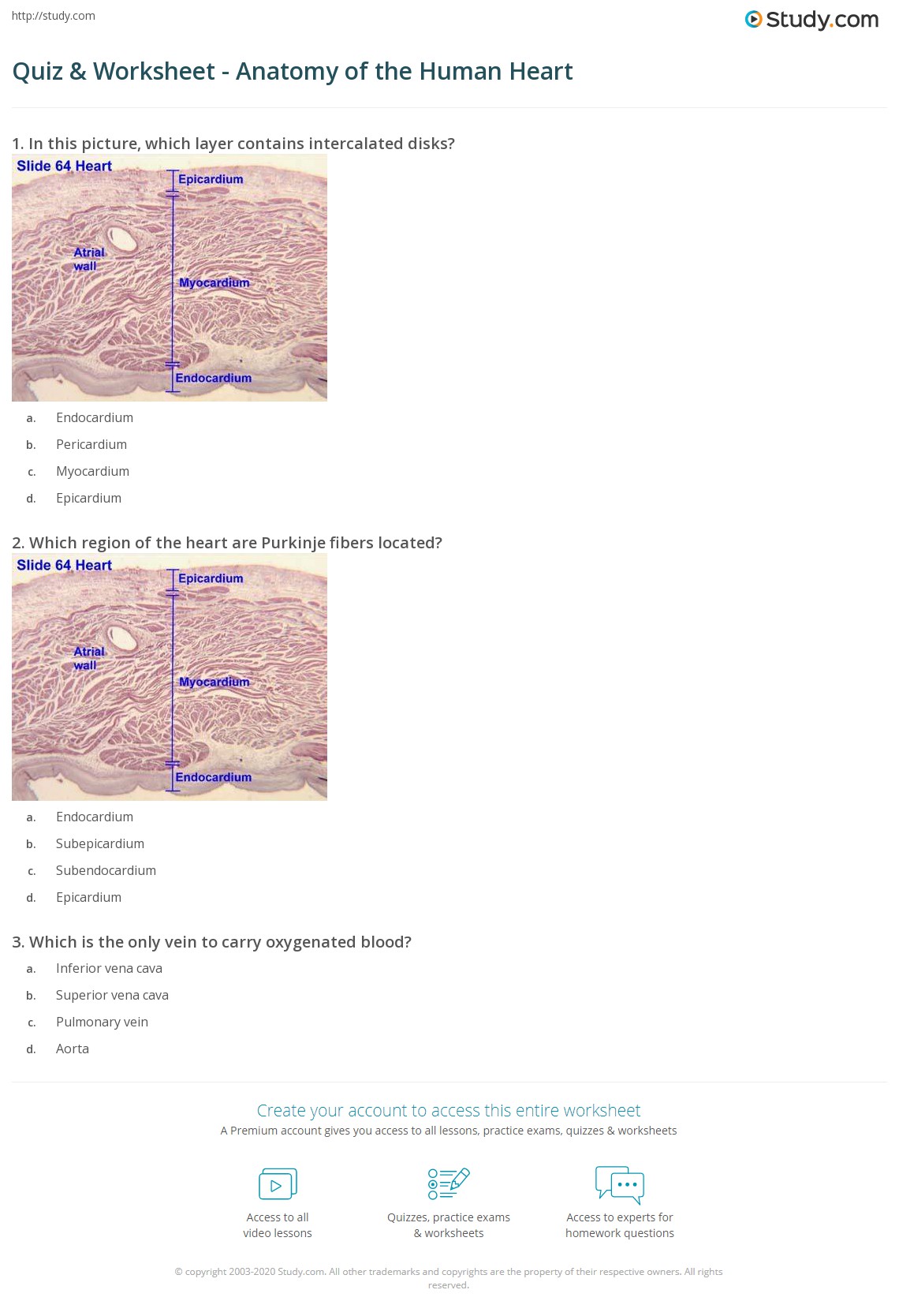 http://study.com

Study.com

Quiz & Worksheet - Anatomy of the Human Heart

1. In this picture, which layer contains intercalated disks?

Slide 64 Heart
Epicardium
Atrial wall
Myocardium
Endocardium

a. Endocardium
b. Pericardium
c. Myocardium
d. Epicardium

2. Which region of the heart are Purkinje fibers located?

Slide 64 Heart
Epicardium
Atrial wall
Myocardium
Endocardium

a. Endocardium
b. Subepicardium
c. Subendocardium
d. Epicardium

3. Which is the only vein to carry oxygenated blood?

a. Inferior vena cava
b. Superior vena cava
c. Pulmonary vein
d. Aorta

Create your account to access this entire worksheet

A Premium account gives you access to all lessons, practice exams, quizzes & worksheets

Access to all video lessons

Quizzes, practice exams & worksheets

Access to experts for homework questions

© copyright 2003-2020 Study.com. All other trademarks and copyrights are the property of their respective owners. All rights reserved.