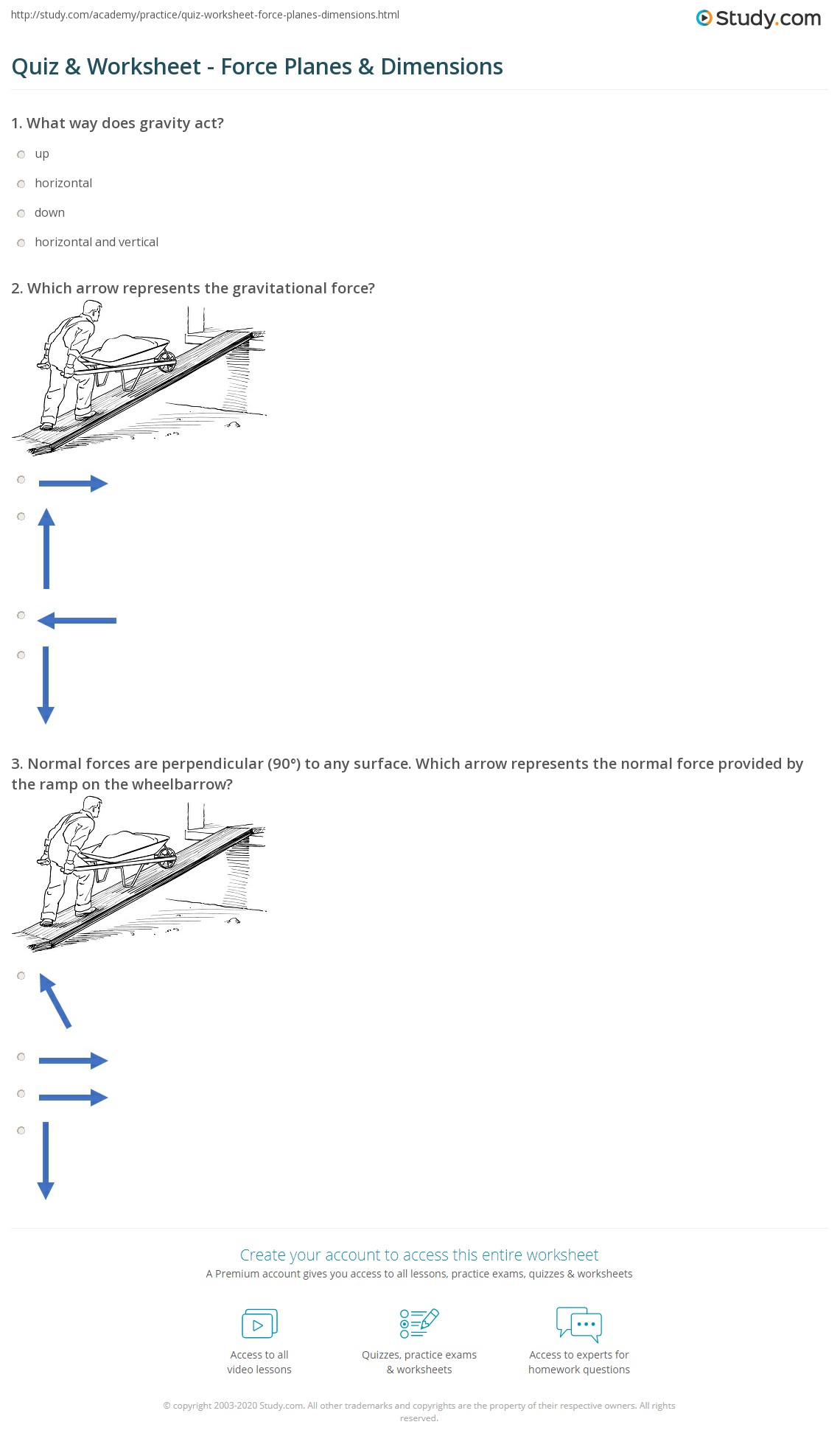 http://study.com/academy/practice/quiz-worksheet-force-planes-dimensions.html

Study.com

Quiz & Worksheet - Force Planes & Dimensions

1. What way does gravity act?

up

horizontal

down

horizontal and vertical

2. Which arrow represents the gravitational force?

3. Normal forces are perpendicular (90°) to any surface. Which arrow represents the normal force provided by the ramp on the wheelbarrow?

Create your account to access this entire worksheet

A Premium account gives you access to all lessons, practice exams, quizzes & worksheets

Access to all video lessons

Quizzes, practice exams & worksheets

Access to experts for homework questions

© copyright 2003-2020 Study.com. All other trademarks and copyrights are the property of their respective owners. All rights reserved.