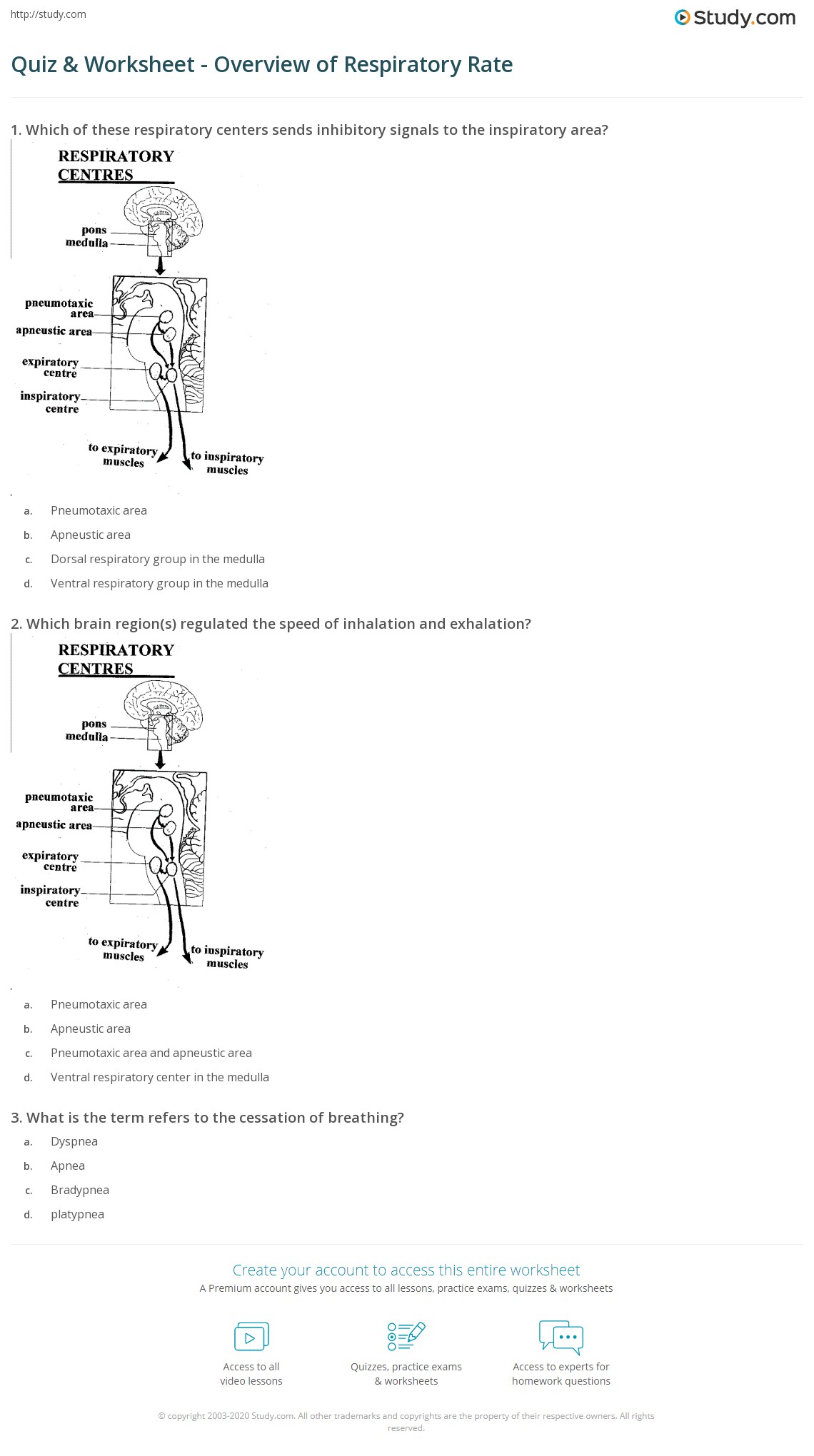 http://study.com

Study.com

Quiz & Worksheet - Overview of Respiratory Rate

1. Which of these respiratory centers sends inhibitory signals to the inspiratory area?

RESPIRATORY CENTRES

pons
medulla

pneumotaxic area
apneustic area
expiratory centre
inspiratory centre

to expiratory muscles
to inspiratory muscles

a. Pneumotaxic area
b. Apneustic area
c. Dorsal respiratory group in the medulla
d. Ventral respiratory group in the medulla

2. Which brain region(s) regulated the speed of inhalation and exhalation?

RESPIRATORY CENTRES

pons
medulla

pneumotaxic area
apneustic area
expiratory centre
inspiratory centre

to expiratory muscles
to inspiratory muscles

a. Pneumotaxic area
b. Apneustic area
c. Pneumotaxic area and apneustic area
d. Ventral respiratory center in the medulla

3. What is the term refers to the cessation of breathing?

a. Dyspnea
b. Apnea
c. Bradypnea
d. platypnea

Create your account to access this entire worksheet
A Premium account gives you access to all lessons, practice exams, quizzes & worksheets

Access to all video lessons

Quizzes, practice exams & worksheets

Access to experts for homework questions

© copyright 2003-2020 Study.com. All other trademarks and copyrights are the property of their respective owners. All rights reserved.