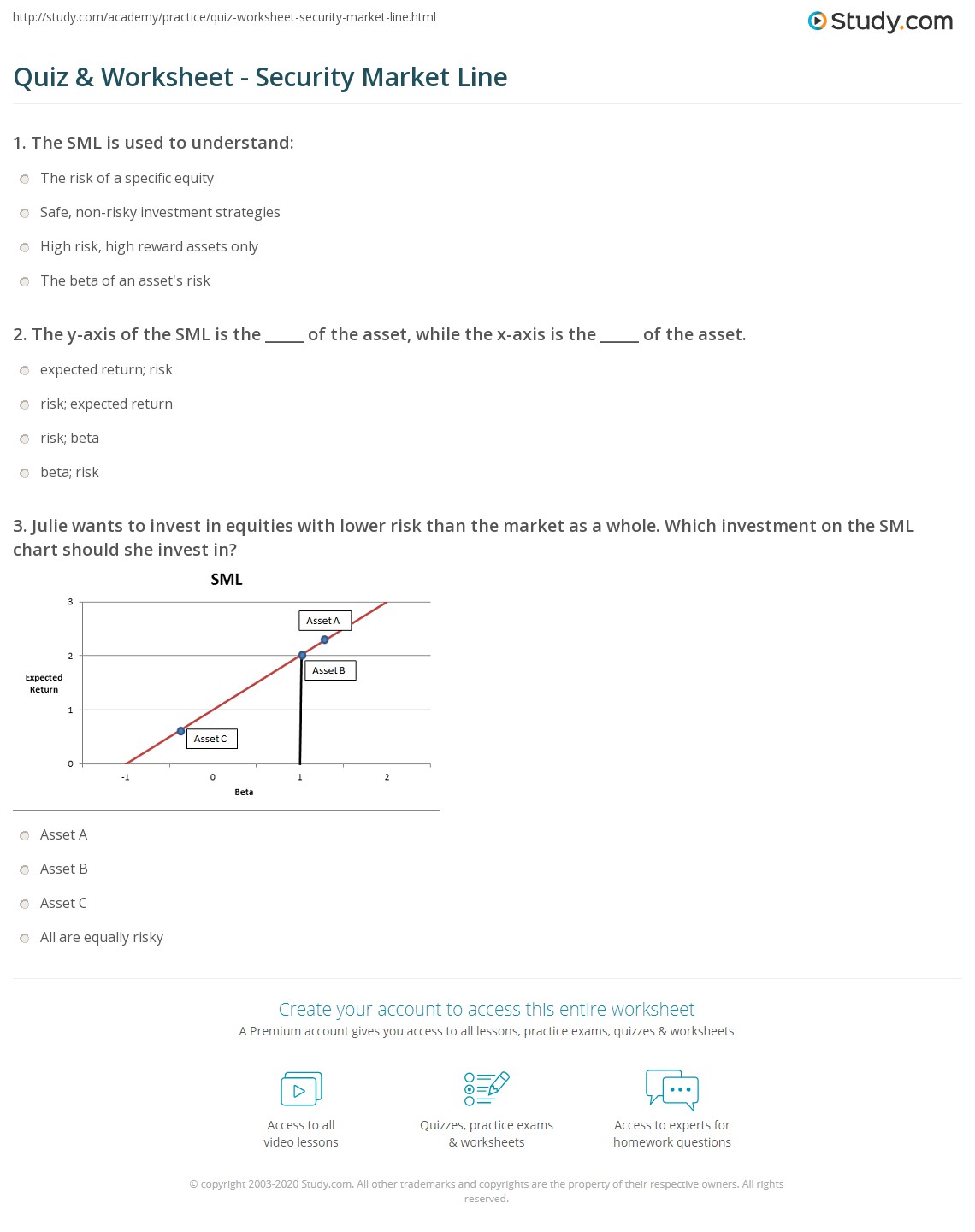 http://study.com/academy/practice/quiz-worksheet-security-market-line.html

Study.com

Quiz & Worksheet - Security Market Line

1. The SML is used to understand:

The risk of a specific equity

Safe, non-risky investment strategies

High risk, high reward assets only

The beta of an asset's risk

2. The y-axis of the SML is the _____ of the asset, while the x-axis is the _____ of the asset.

expected return; risk

risk; expected return

risk; beta

beta; risk

3. Julie wants to invest in equities with lower risk than the market as a whole. Which investment on the SML chart should she invest in?

SML

3
2
1
0
Expected Return
Asset A
Asset B
Asset C
-1
0
1
2
Beta

Asset A

Asset B

Asset C

All are equally risky

Create your account to access this entire worksheet

A Premium account gives you access to all lessons, practice exams, quizzes & worksheets

Access to all video lessons

Quizzes, practice exams & worksheets

Access to experts for homework questions

© copyright 2003-2020 Study.com. All other trademarks and copyrights are the property of their respective owners. All rights reserved.