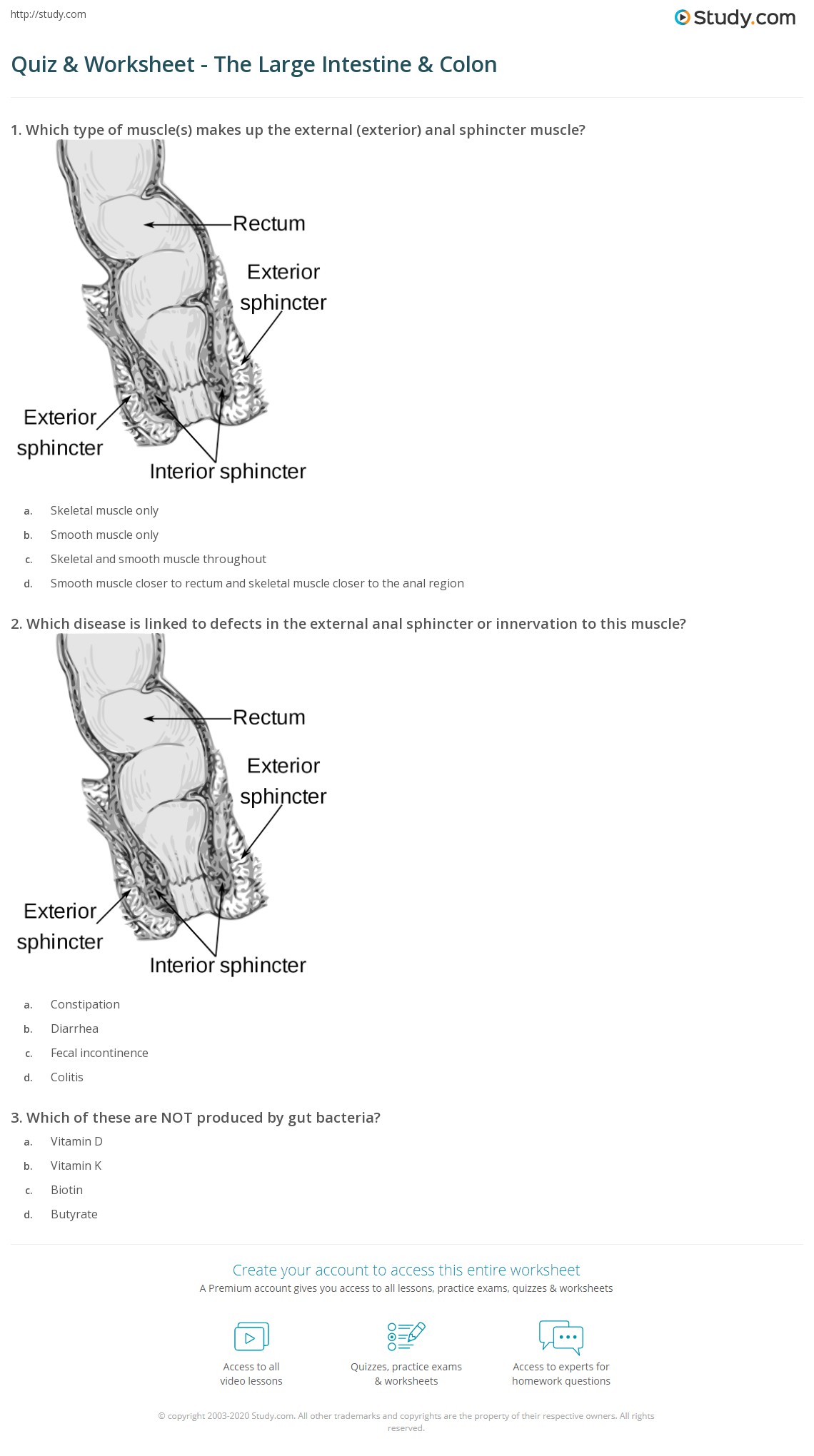 http://study.com

Study.com

Quiz & Worksheet - The Large Intestine & Colon

1. Which type of muscle(s) makes up the external (exterior) anal sphincter muscle?

Rectum
Exterior sphincter
Exterior sphincter
Interior sphincter

a. Skeletal muscle only
b. Smooth muscle only
c. Skeletal and smooth muscle throughout
d. Smooth muscle closer to rectum and skeletal muscle closer to the anal region

2. Which disease is linked to defects in the external anal sphincter or innervation to this muscle?

Rectum
Exterior sphincter
Exterior sphincter
Interior sphincter

a. Constipation
b. Diarrhea
c. Fecal incontinence
d. Colitis

3. Which of these are NOT produced by gut bacteria?

a. Vitamin D
b. Vitamin K
c. Biotin
d. Butyrate

Create your account to access this entire worksheet
A Premium account gives you access to all lessons, practice exams, quizzes & worksheets

Access to all video lessons
Quizzes, practice exams & worksheets
Access to experts for homework questions

© copyright 2003-2020 Study.com. All other trademarks and copyrights are the property of their respective owners. All rights reserved.