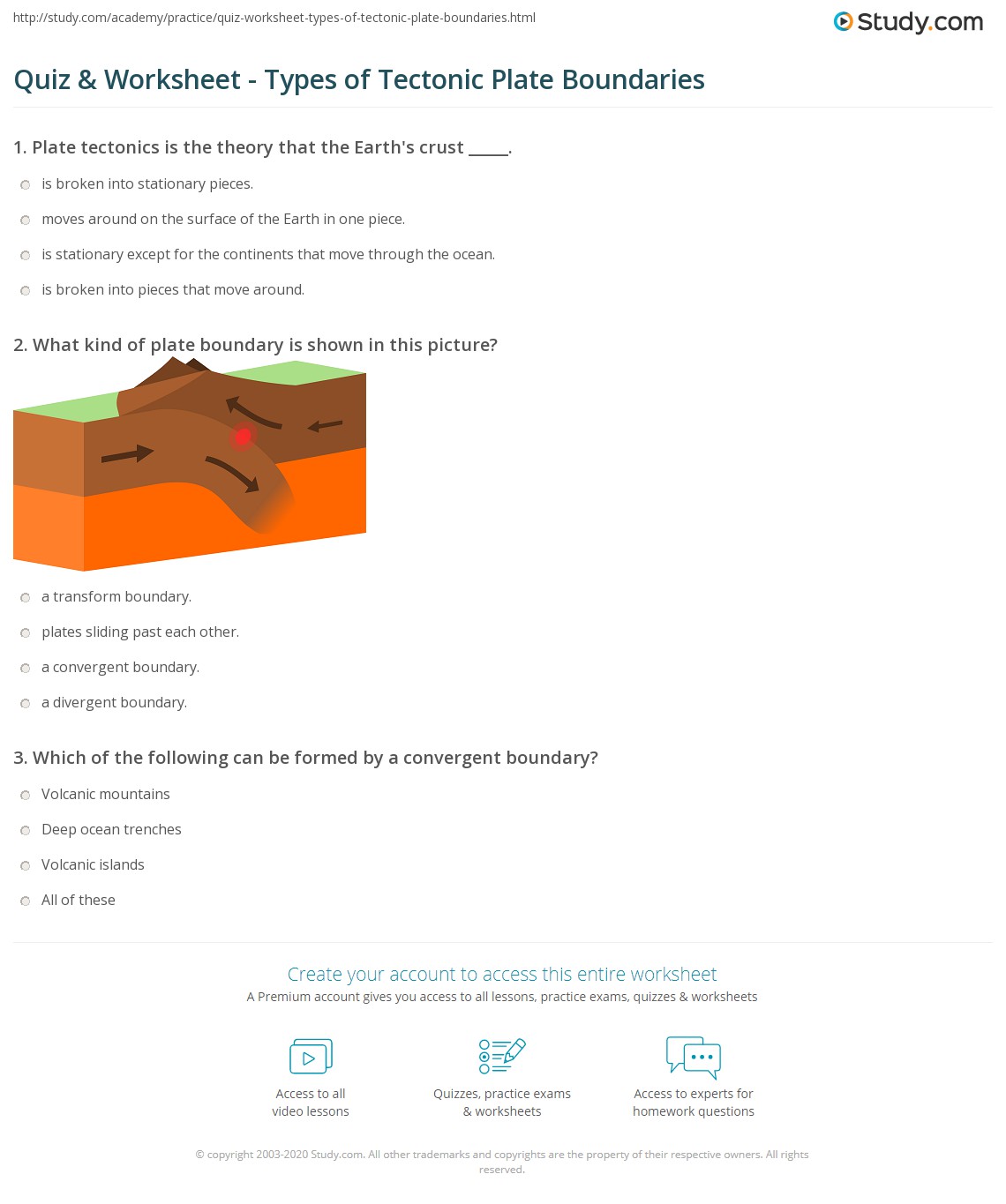 http://study.com/academy/practice/quiz-worksheet-types-of-tectonic-plate-boundaries.html

Study.com

Quiz & Worksheet - Types of Tectonic Plate Boundaries

1. Plate tectonics is the theory that the Earth's crust _____.

is broken into stationary pieces.

moves around on the surface of the Earth in one piece.

is stationary except for the continents that move through the ocean.

is broken into pieces that move around.

2. What kind of plate boundary is shown in this picture?

a transform boundary.

plates sliding past each other.

a convergent boundary.

a divergent boundary.

3. Which of the following can be formed by a convergent boundary?

Volcanic mountains

Deep ocean trenches

Volcanic islands

All of these

Create your account to access this entire worksheet

A Premium account gives you access to all lessons, practice exams, quizzes & worksheets

Access to all video lessons

Quizzes, practice exams & worksheets

Access to experts for homework questions

© copyright 2003-2020 Study.com. All other trademarks and copyrights are the property of their respective owners. All rights reserved.