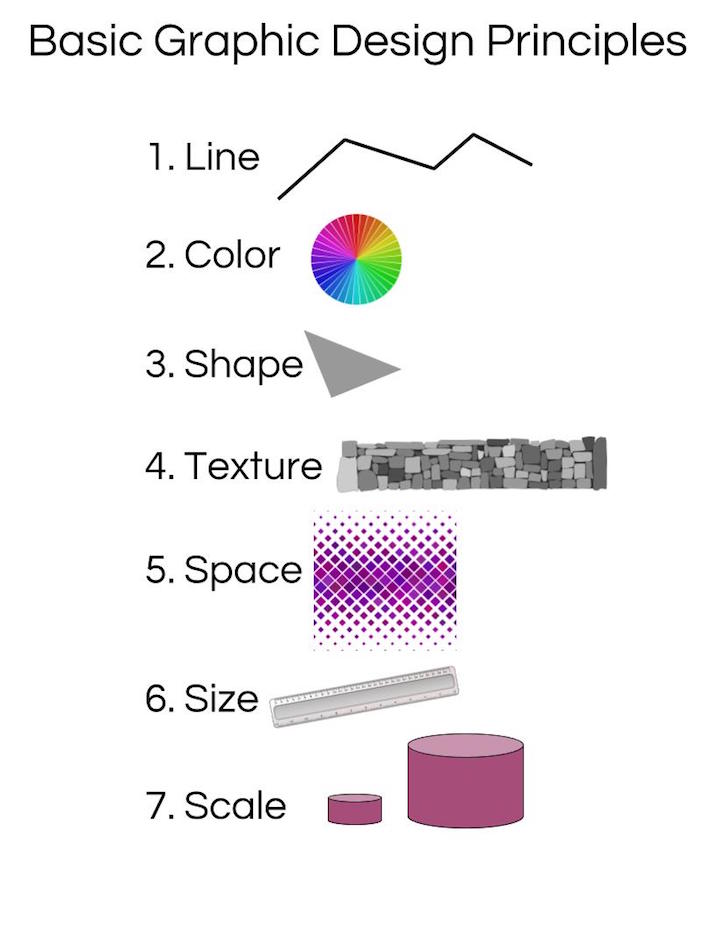 Basic Graphic Design Principles

1. Line

2. Color

3. Shape

4. Texture

5. Space

6. Size

7. Scale