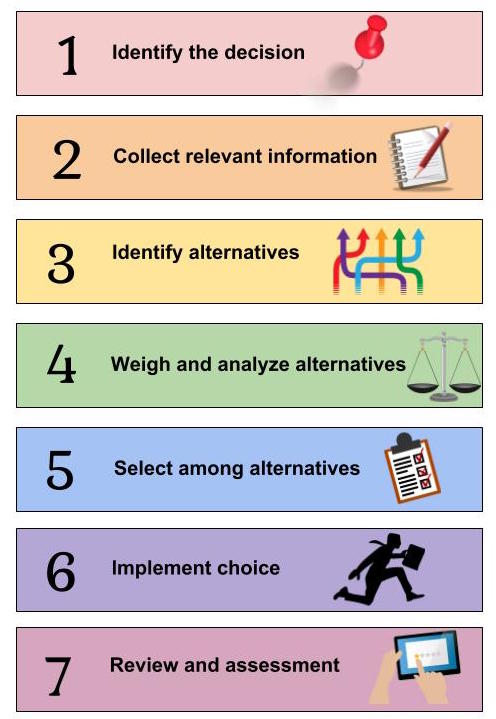 1 Identify the decision

2 Collect relevant information

3 Identify alternatives

4 Weigh and analyze alternatives

5 Select among alternatives

6 Implement choice

7 Review and assessment