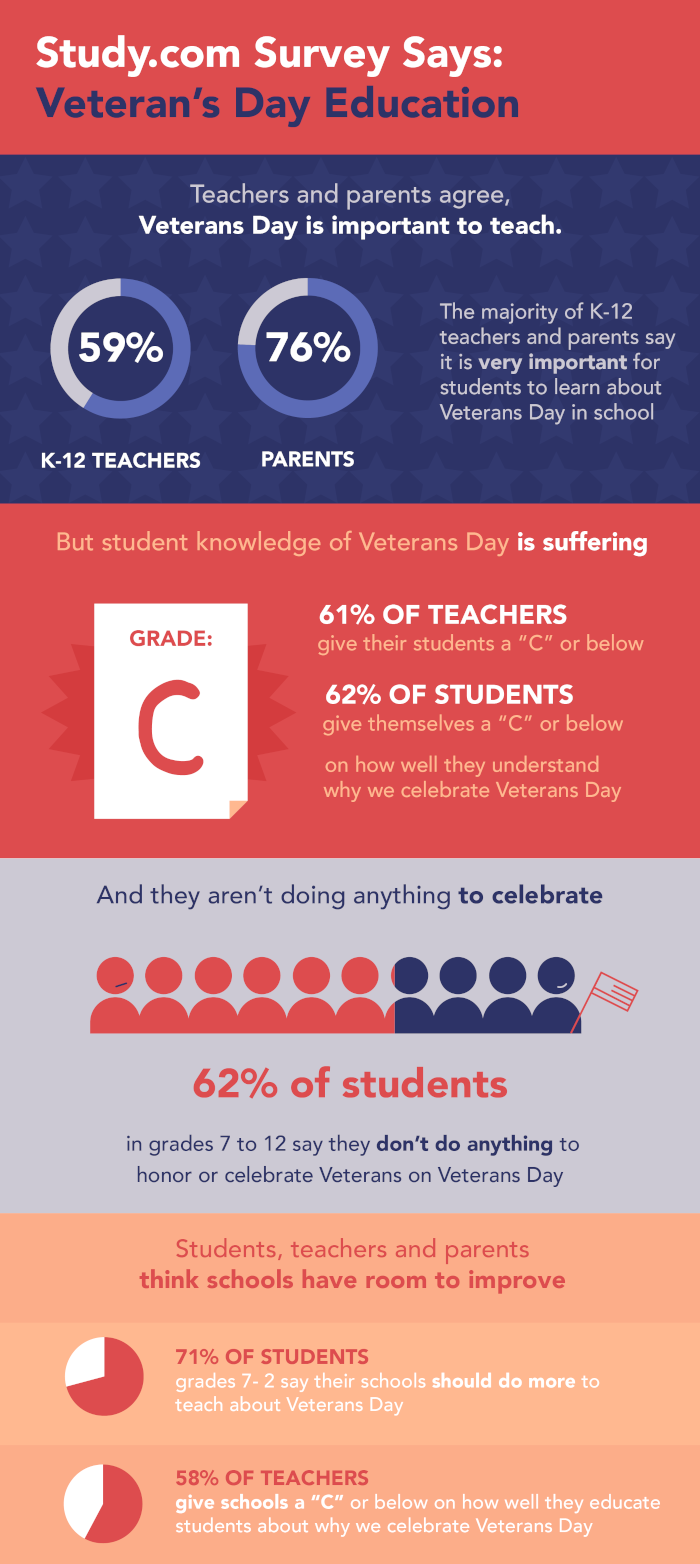 Study.com Survey Says:
Veteran's Day Education

Teachers and parents agree,
Veterans Day is important to teach.

59%
K-12 TEACHERS

76%
PARENTS

The majority of K-12 teachers and parents say it is very important for students to learn about Veterans Day in school

But student knowledge of Veterans Day is suffering

GRADE:
C

61% OF TEACHERS
give their students a "C" or below

62% OF STUDENTS
give themselves a "C" or below

on how well they understand why we celebrate Veterans Day

And they aren't doing anything to celebrate

62% of students

in grades 7 to 12 say they don't do anything to honor or celebrate Veterans on Veterans Day

Students, teachers and parents
think schools have room to improve

71% OF STUDENTS
grades 7- 2 say their schools should do more to teach about Veterans Day

58% OF TEACHERS
give schools a "C" or below on how well they educate students about why we celebrate Veterans Day