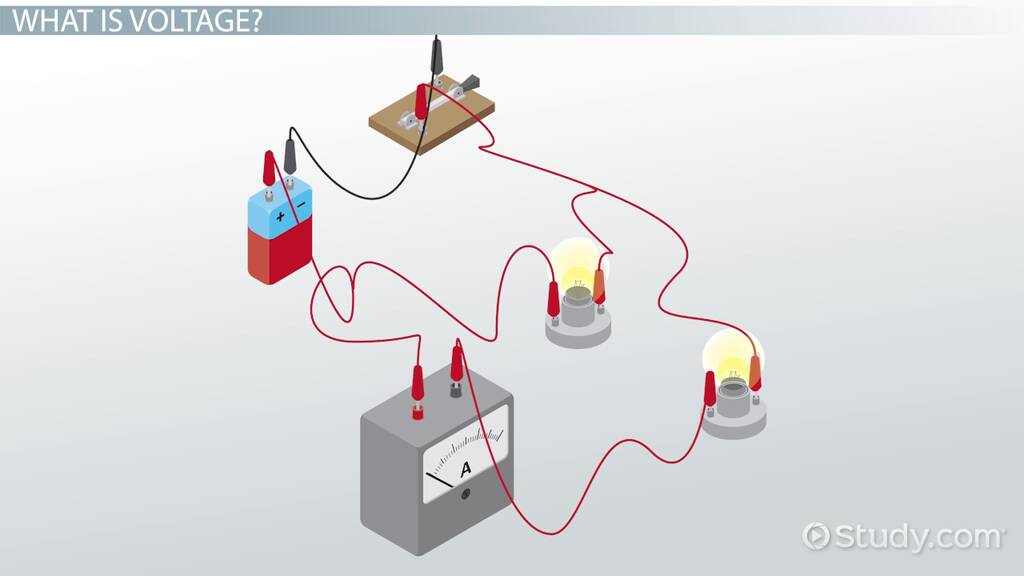 WHAT IS VOLTAGE?

+ −

A

Study.com